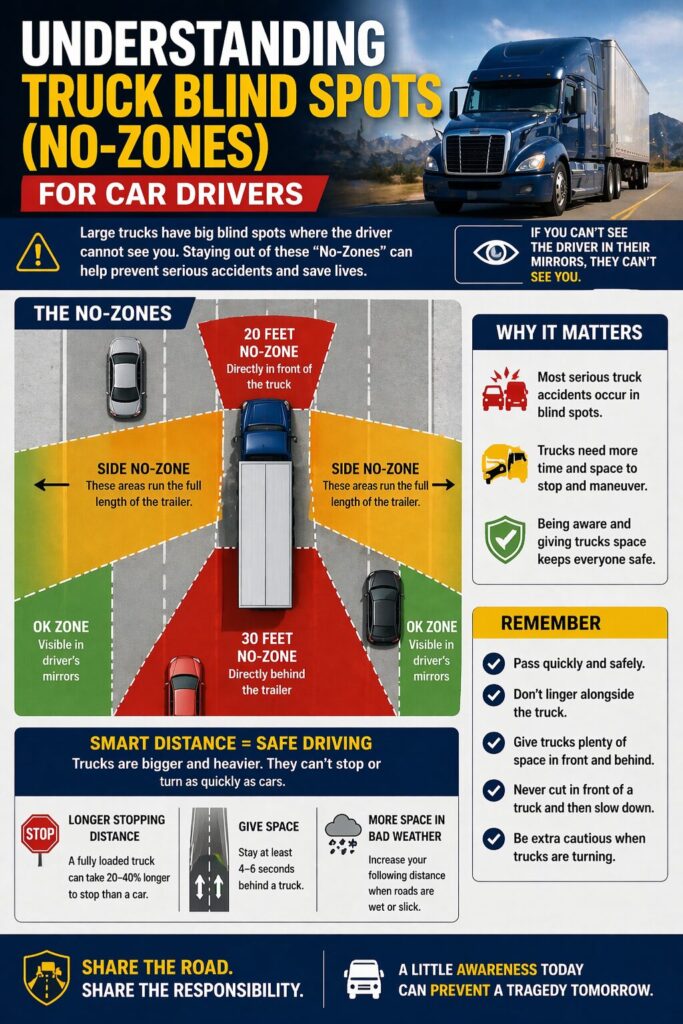 UNDERSTANDING TRUCK BLIND SPOTS (NO-ZONES)

FOR CAR DRIVERS

Large trucks have big blind spots where the driver cannot see you. Staying out of these "No-Zones" can help prevent serious accidents and save lives.

IF YOU CAN'T SEE THE DRIVER IN THEIR MIRRORS, THEY CAN'T SEE YOU.

THE NO-ZONES

20 FEET NO-ZONE
Directly in front of the truck

SIDE NO-ZONE
These areas run the full length of the trailer.

SIDE NO-ZONE
These areas run the full length of the trailer.

OK ZONE
Visible in driver's mirrors

30 FEET NO-ZONE
Directly behind the trailer

OK ZONE
Visible in driver's mirrors

WHY IT MATTERS

Most serious truck accidents occur in blind spots.

Trucks need more time and space to stop and maneuver.

Being aware and giving trucks space keeps everyone safe.

REMEMBER

Pass quickly and safely.

Don't linger alongside the truck.

Give trucks plenty of space in front and behind.

Never cut in front of a truck and then slow down.

Be extra cautious when trucks are turning.

SMART DISTANCE = SAFE DRIVING
Trucks are bigger and heavier. They can't stop or turn as quickly as cars.

STOP

LONGER STOPPING DISTANCE
A fully loaded truck can take 20–40% longer to stop than a car.

GIVE SPACE
Stay at least 4–6 seconds behind a truck.

MORE SPACE IN BAD WEATHER
Increase your following distance when roads are wet or slick.

SHARE THE ROAD. SHARE THE RESPONSIBILITY.

A LITTLE AWARENESS TODAY CAN PREVENT A TRAGEDY TOMORROW.